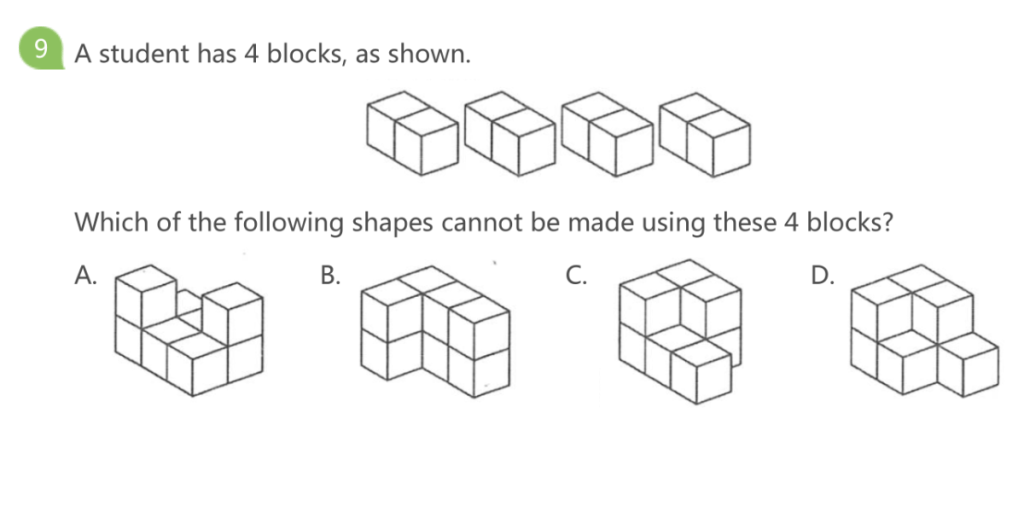 9 A student has 4 blocks, as shown.

Which of the following shapes cannot be made using these 4 blocks?

A.

B.

C.

D.